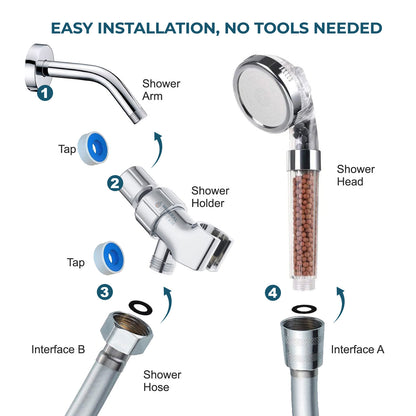 EASY INSTALLATION, NO TOOLS NEEDED

1

Shower Arm

Tap

2

Shower Holder

Tap

3

Interface B

Shower Hose

Shower Head

4

Interface A